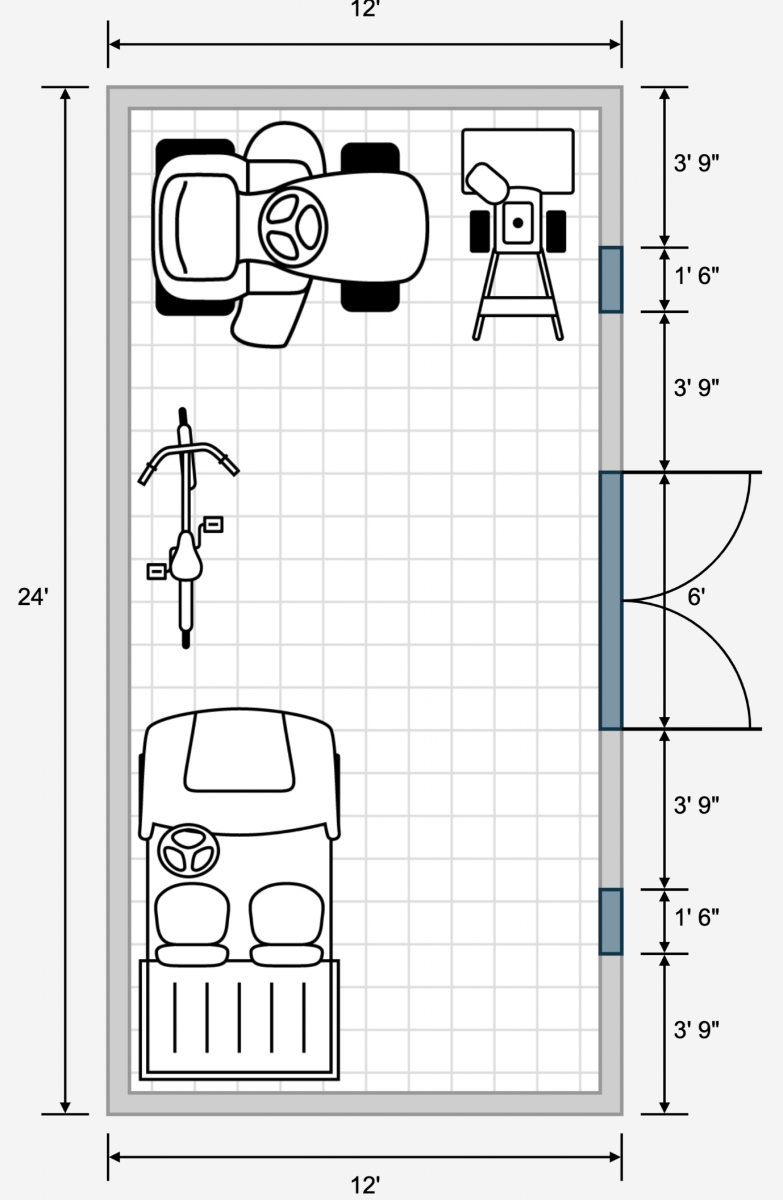 12'

24'

3' 9"

1' 6"

3' 9"

6'

3' 9"

1' 6"

3' 9"

12'